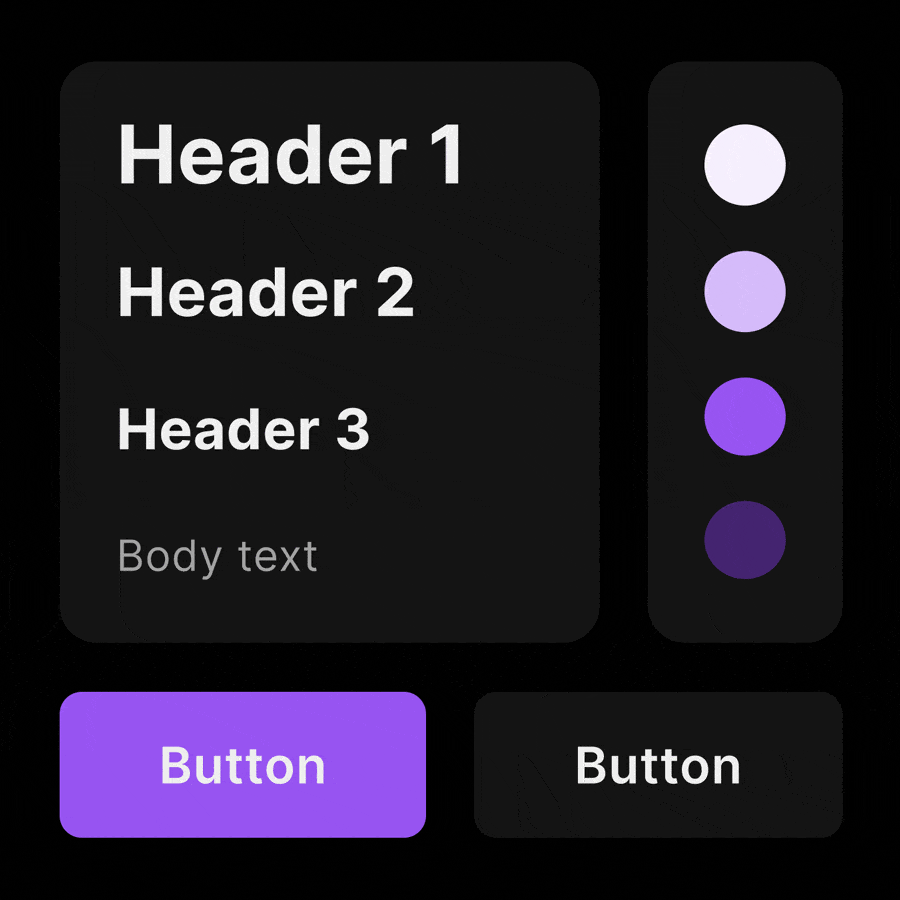 Header 1

Header 2

Header 3

Body text

Button

Button